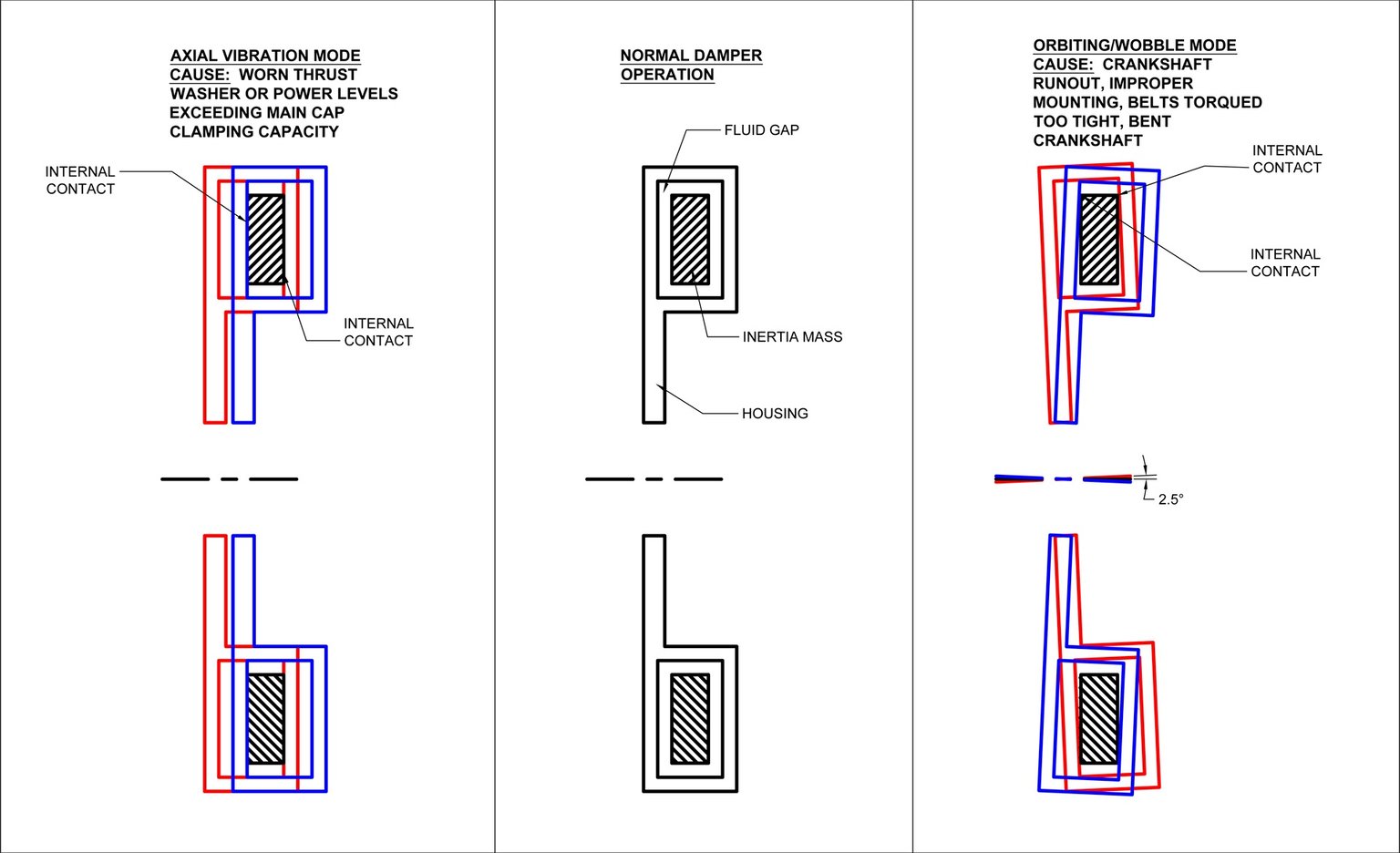 AXIAL VIBRATION MODE
CAUSE: WORN THRUST WASHER OR POWER LEVELS EXCEEDING MAIN CAP CLAMPING CAPACITY

INTERNAL CONTACT

INTERNAL CONTACT

NORMAL DAMPER OPERATION

FLUID GAP

INERTIA MASS

HOUSING

ORBITING/WOBBLE MODE
CAUSE: CRANKSHAFT RUNOUT, IMPROPER MOUNTING, BELTS TORQUED TOO TIGHT, BENT CRANKSHAFT

INTERNAL CONTACT

INTERNAL CONTACT

2.5°